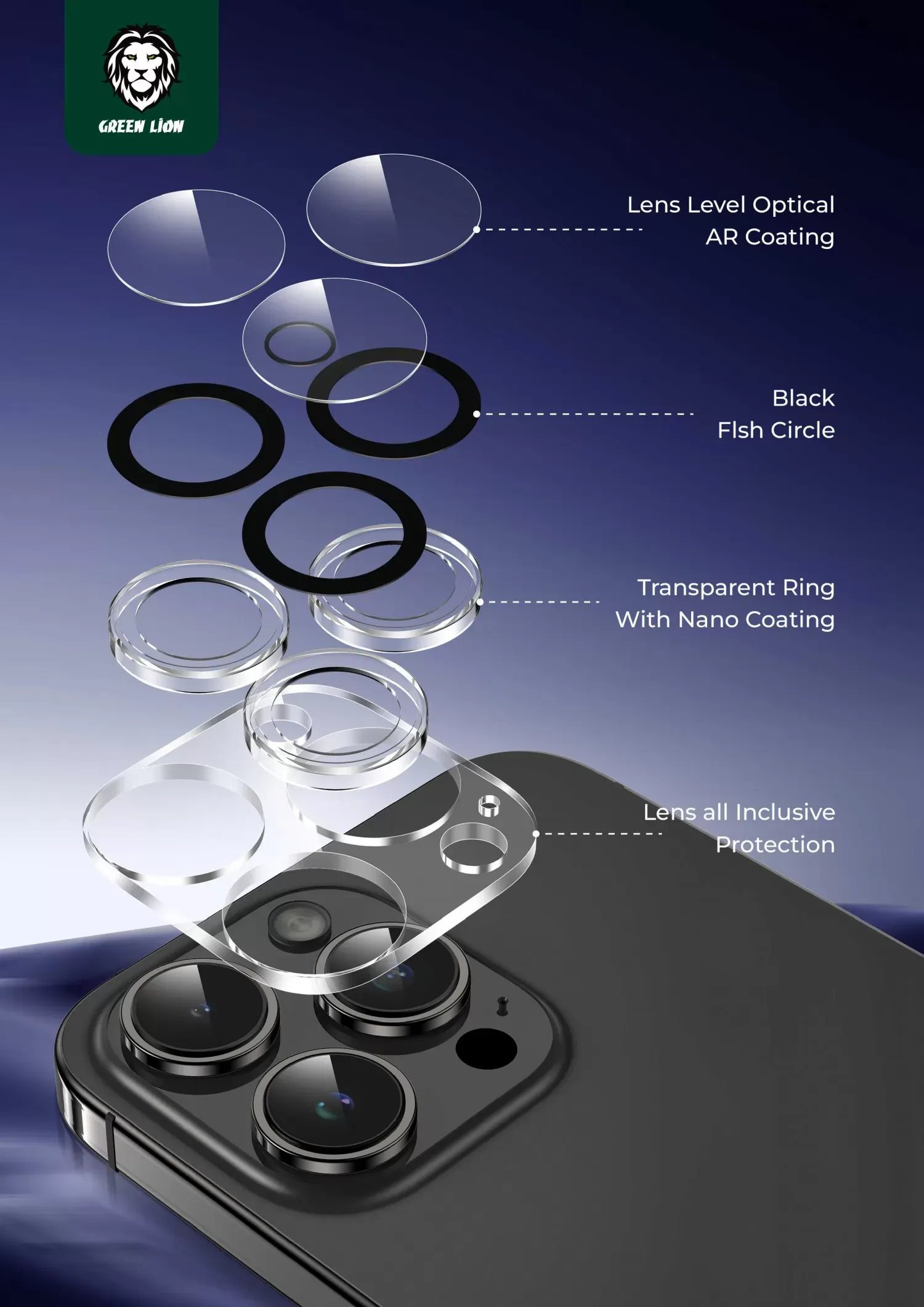 GREEN LION

Lens Level Optical
AR Coating

Black
Flsh Circle

Transparent Ring
With Nano Coating

Lens all Inclusive
Protection